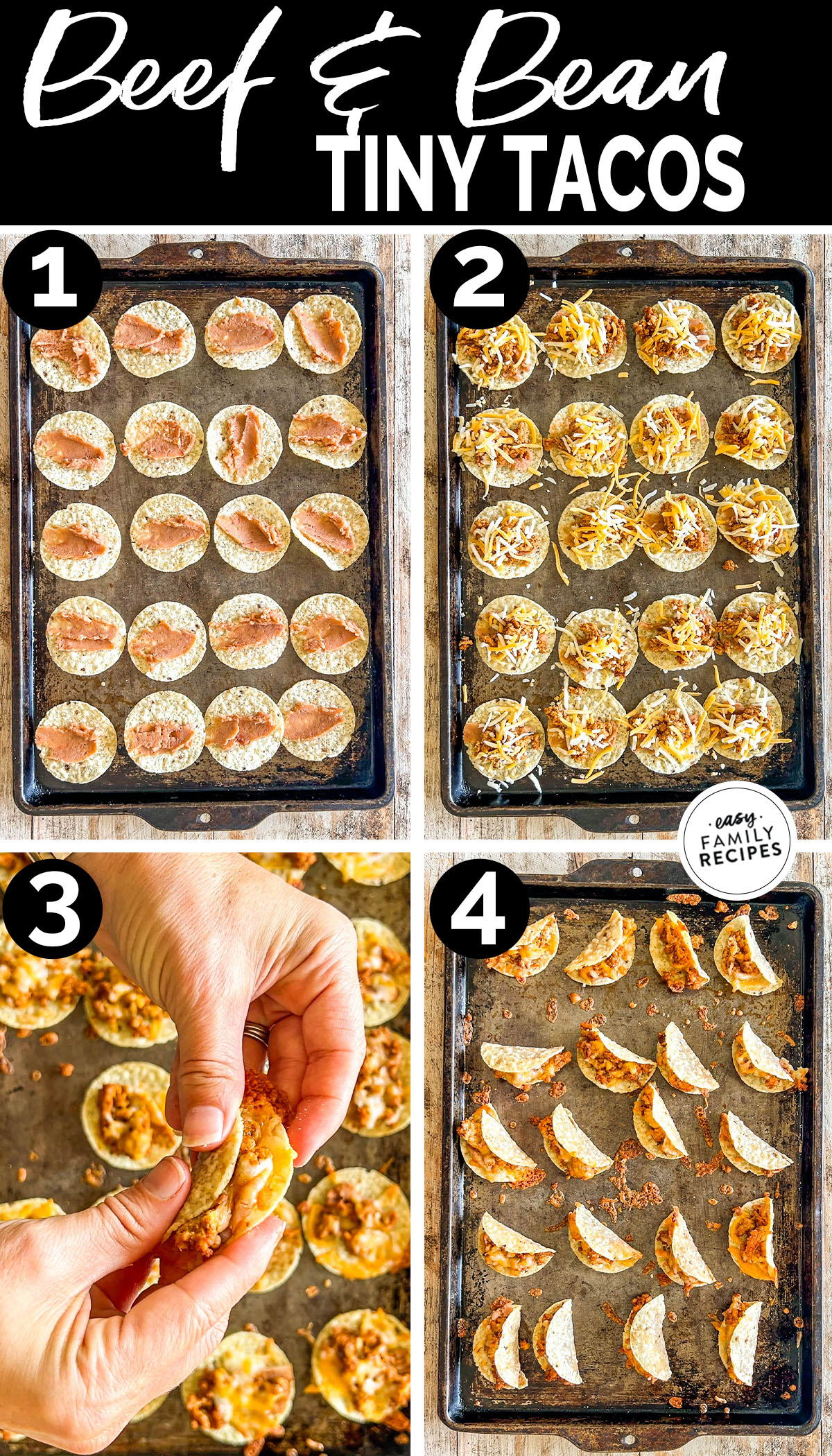 Beef & Bean
TINY TACOS

1

2

easy
FAMILY
RECIPES

3

4