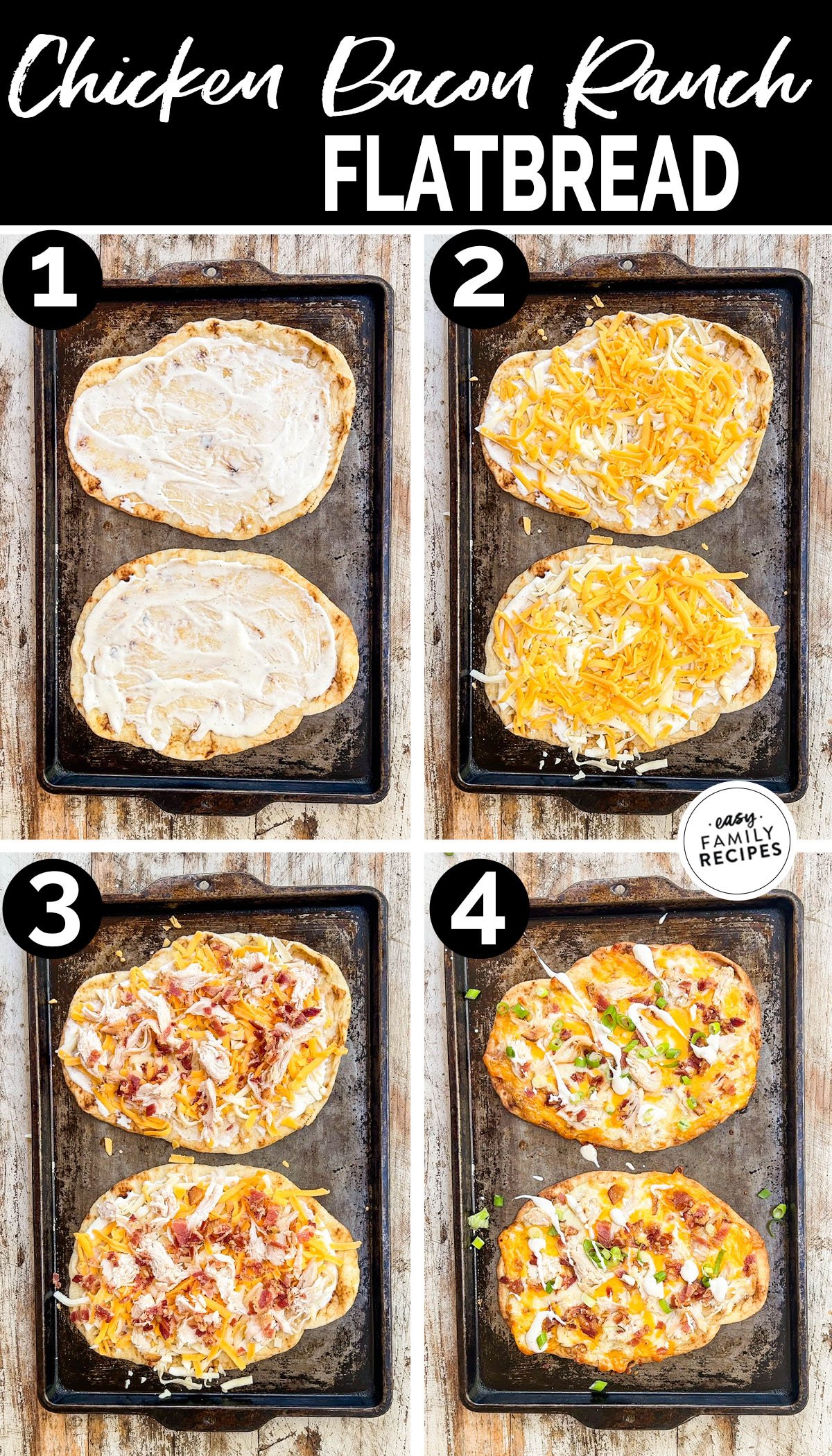 Chicken Bacon Ranch
FLATBREAD

1

2

easy
FAMILY
RECIPES

3

4