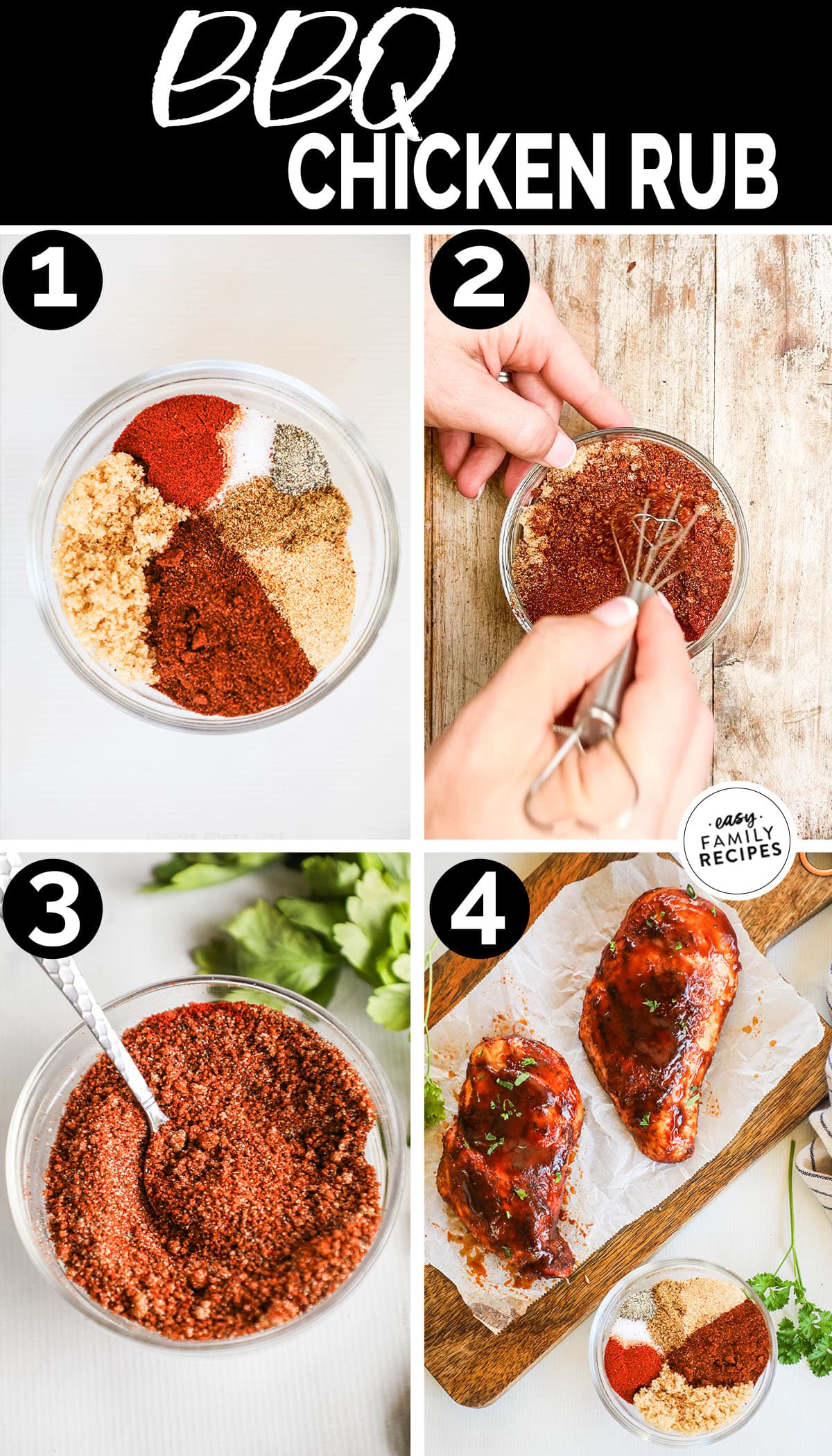 BBQ
CHICKEN RUB

1

2

easy
FAMILY
RECIPES

3

4