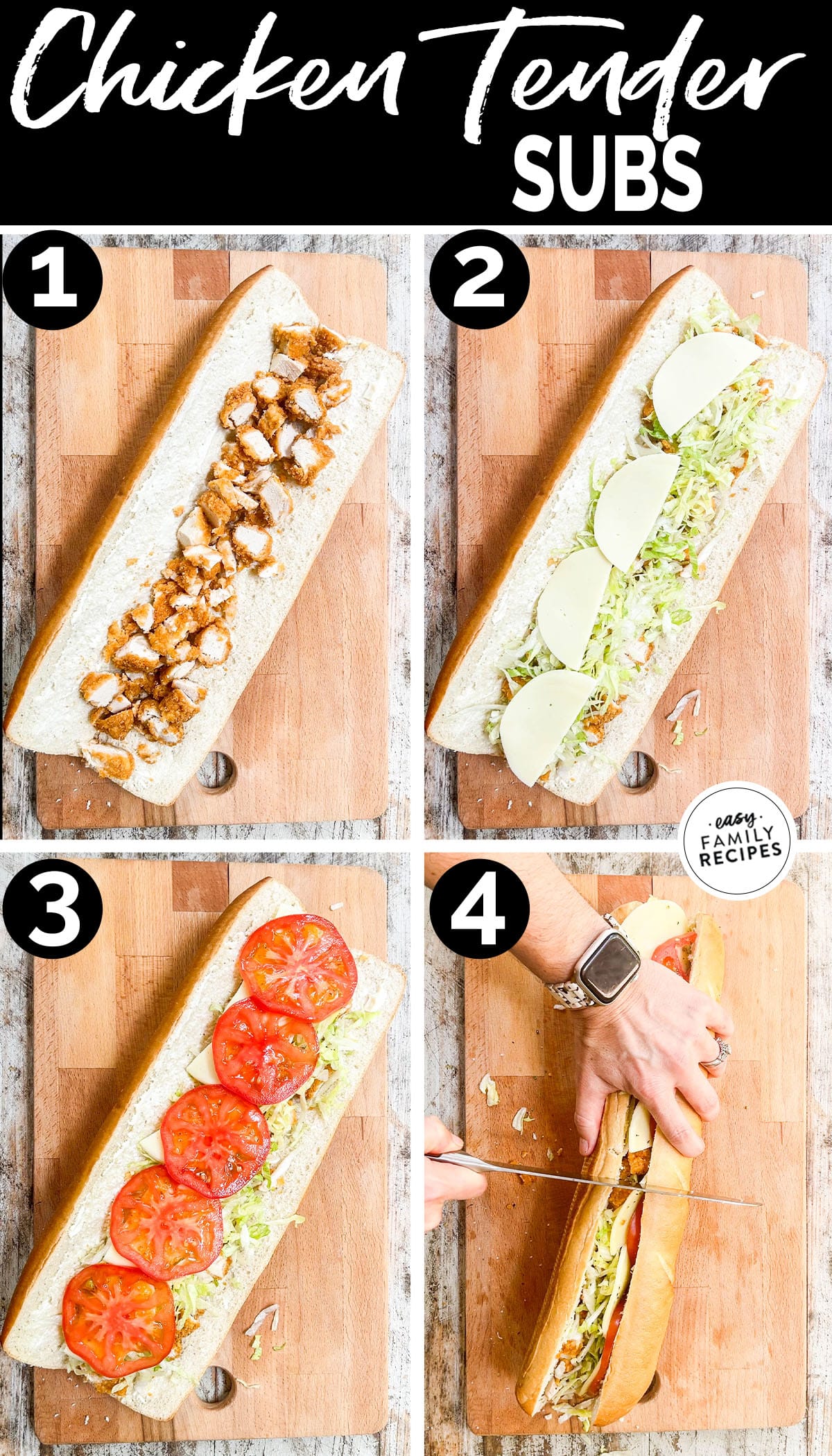 Chicken Tender SUBS

1

2

easy FAMILY RECIPES

3

4