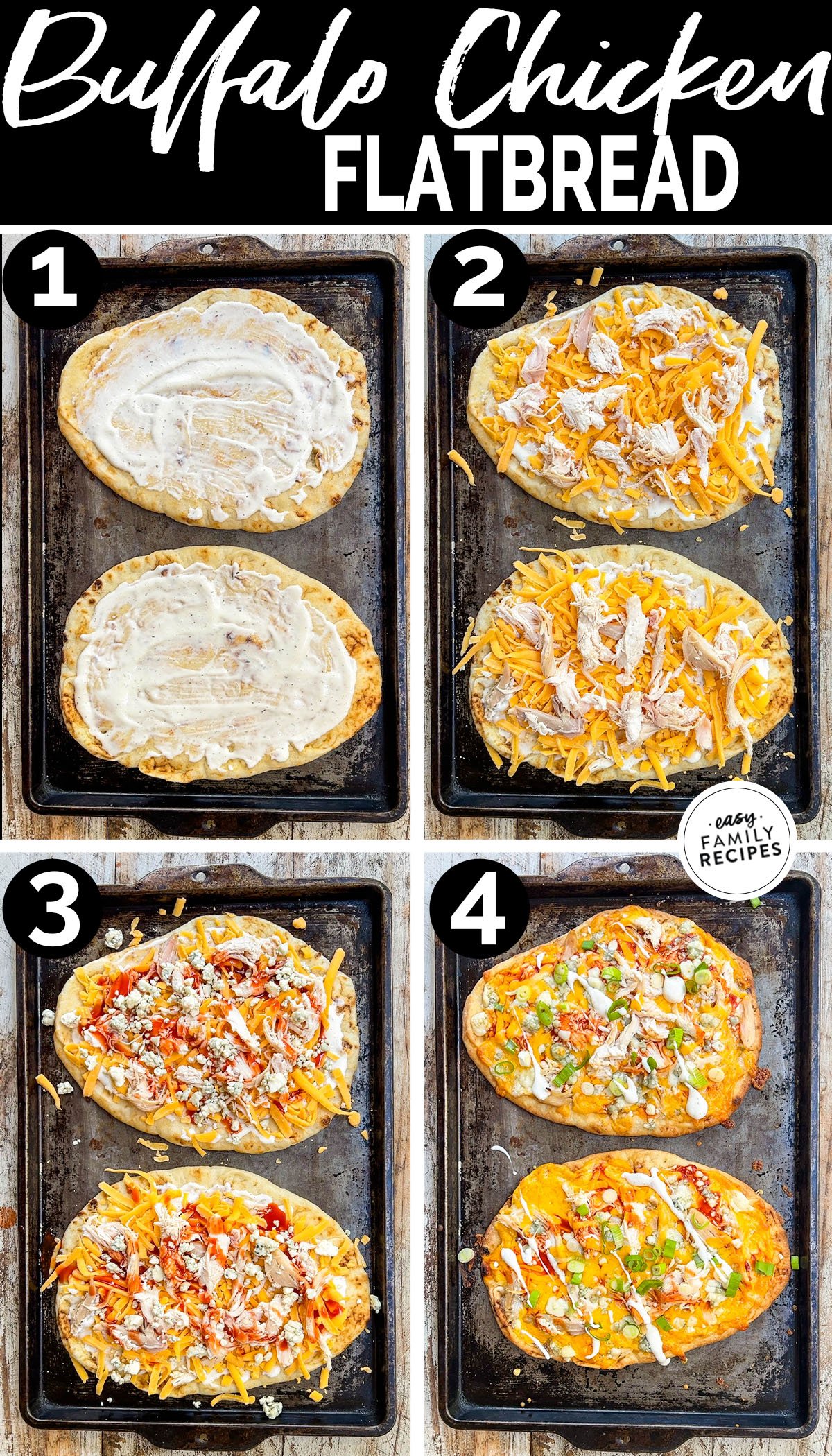 Buffalo Chicken
FLATBREAD

1

2

easy FAMILY RECIPES

3

4