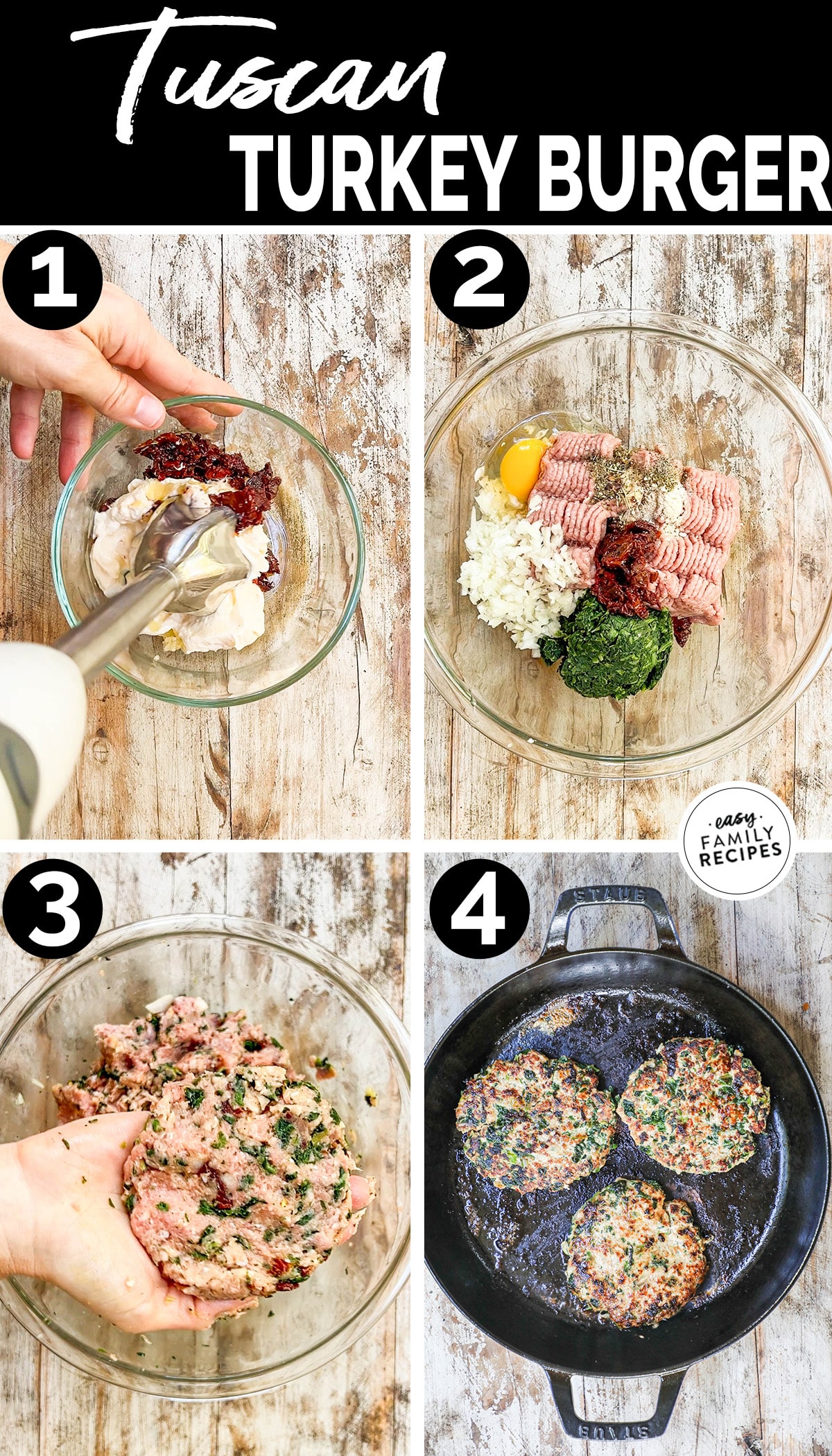 Tuscan
TURKEY BURGER

1

2

easy
FAMILY
RECIPES

3

4

STAUB

STAUB