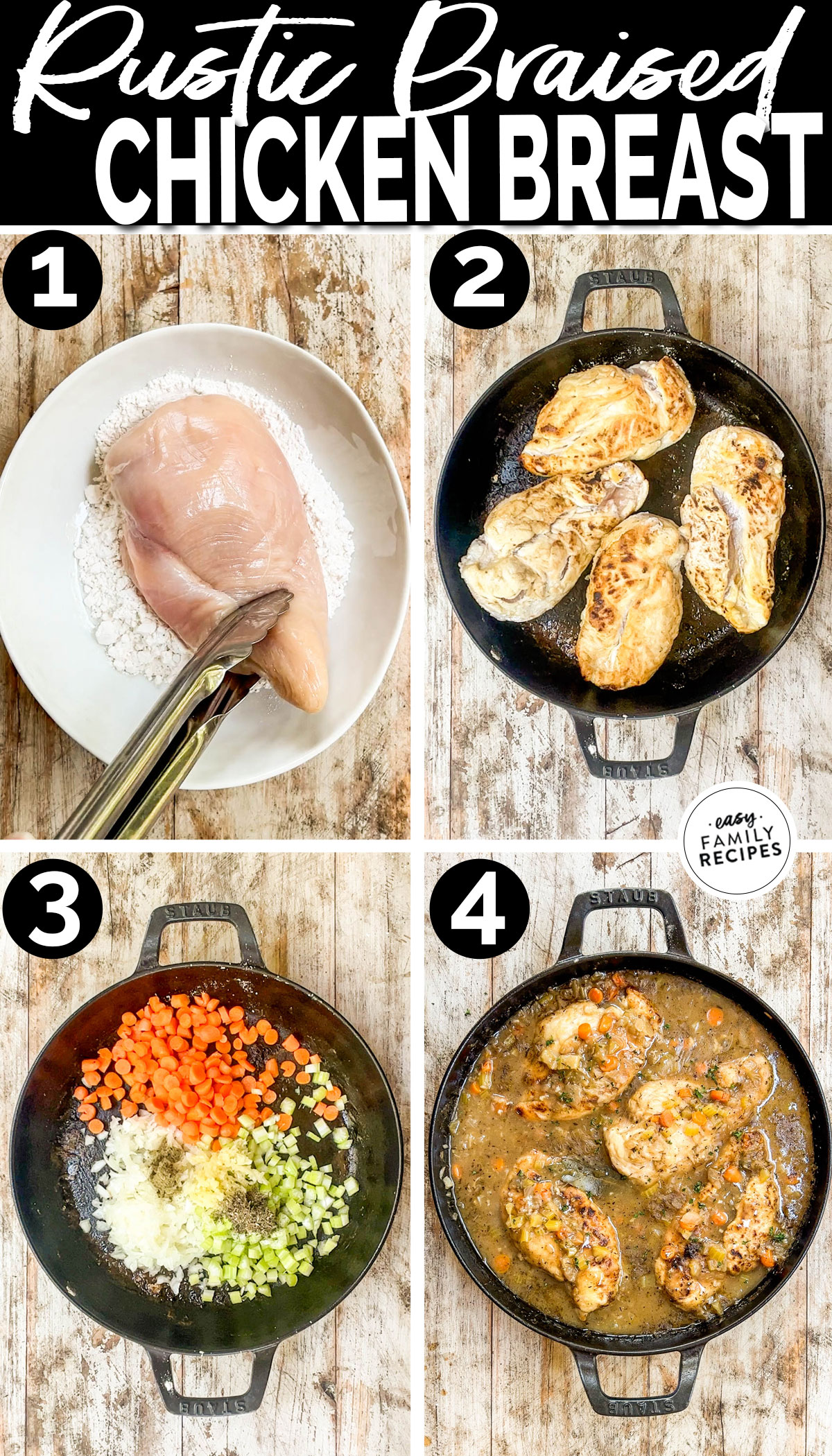 Rustic Braised
CHICKEN BREAST

1

2
STAUB
STAUB

easy
FAMILY
RECIPES

3
STAUB
STAUB

4
STAUB
STAUB