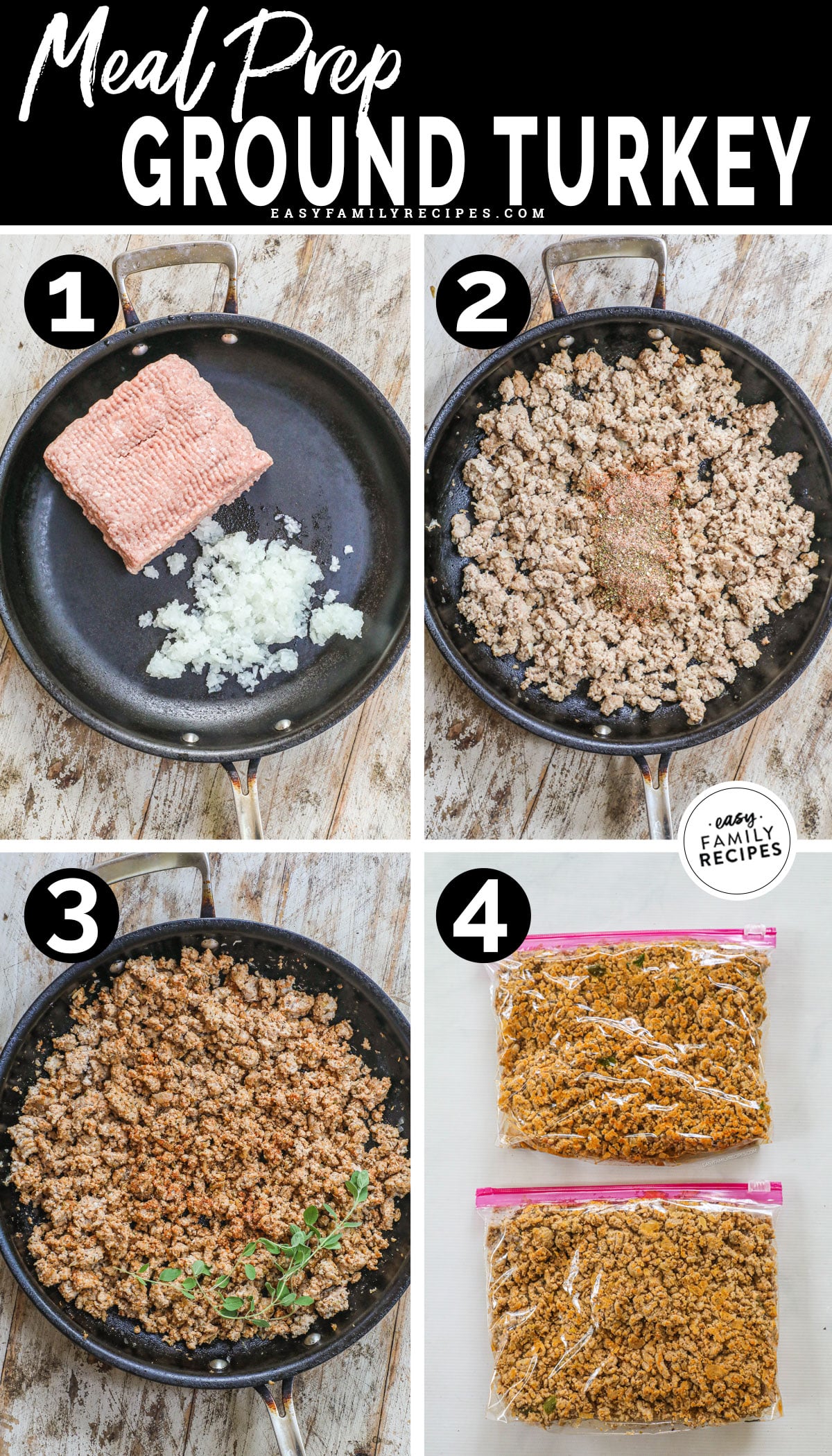 Meal Prep
GROUND TURKEY
EASYFAMILYRECIPES.COM

1

2

easy
FAMILY
RECIPES

3

4