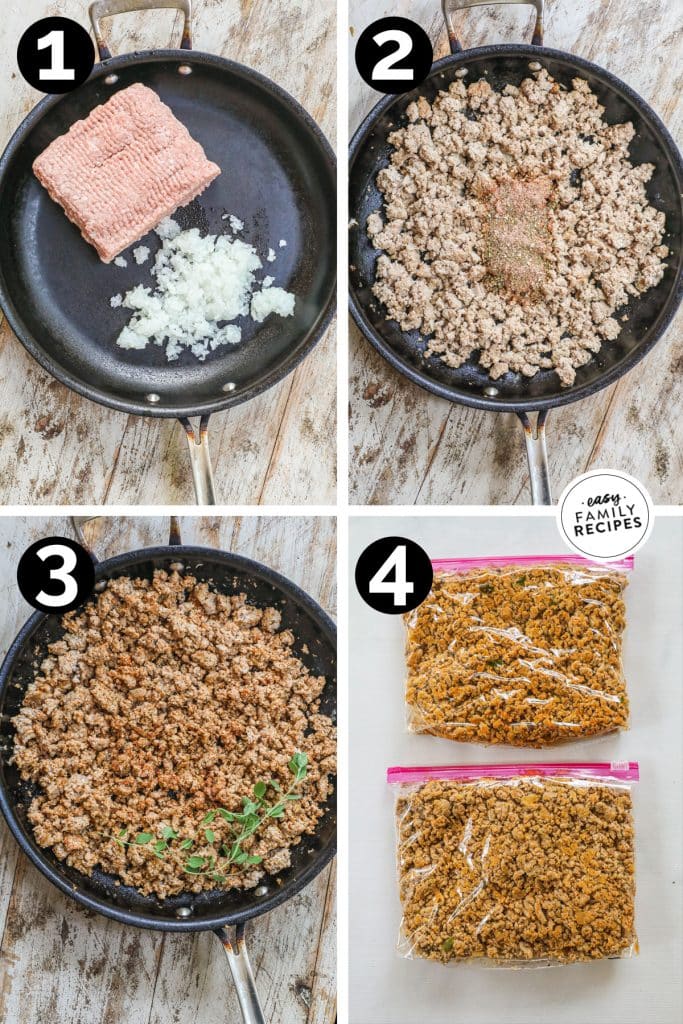 1

2

easy FAMILY RECIPES

3

4