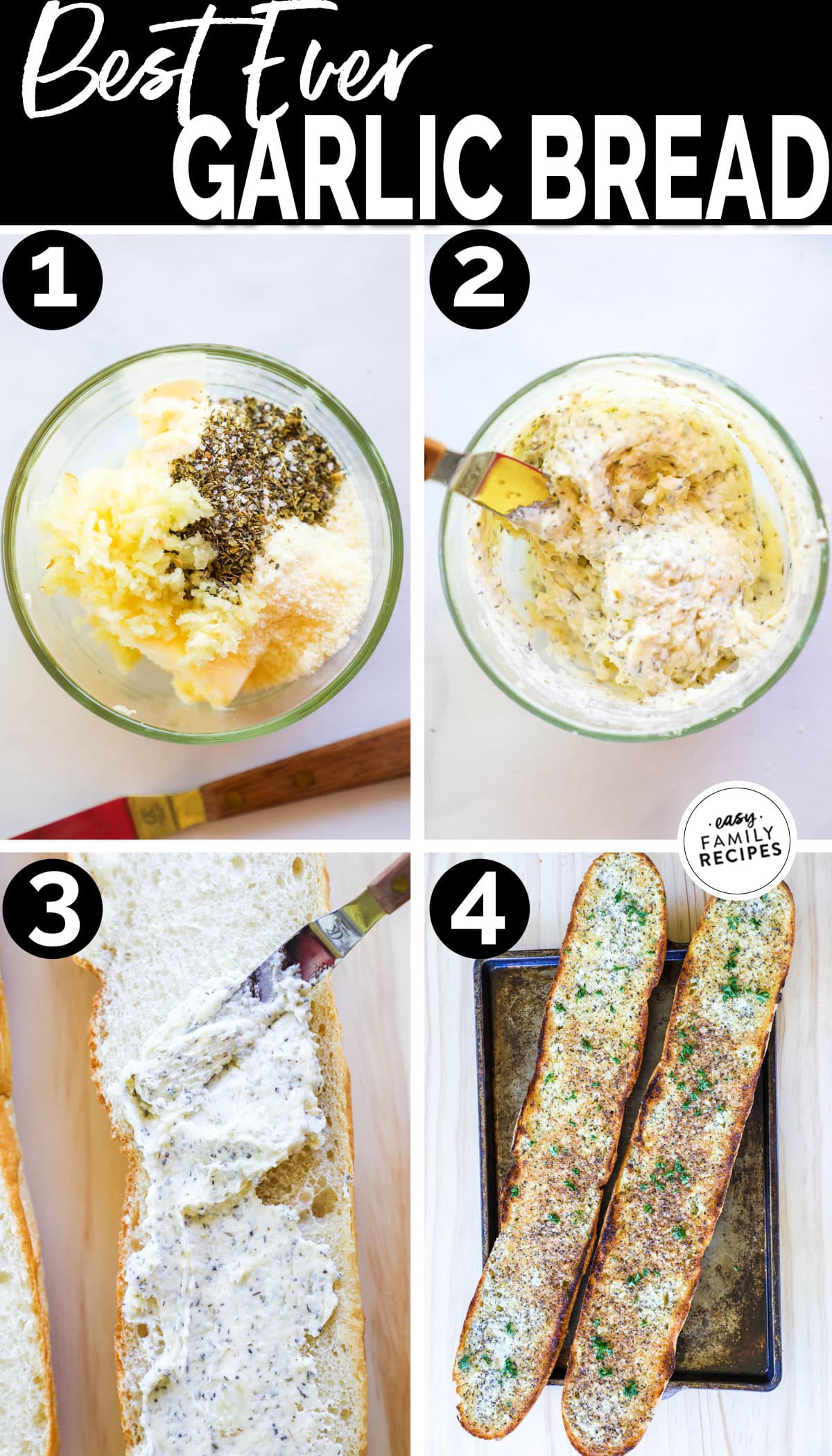 Best Ever
GARLIC BREAD

1

2

easy
FAMILY
RECIPES

3

4