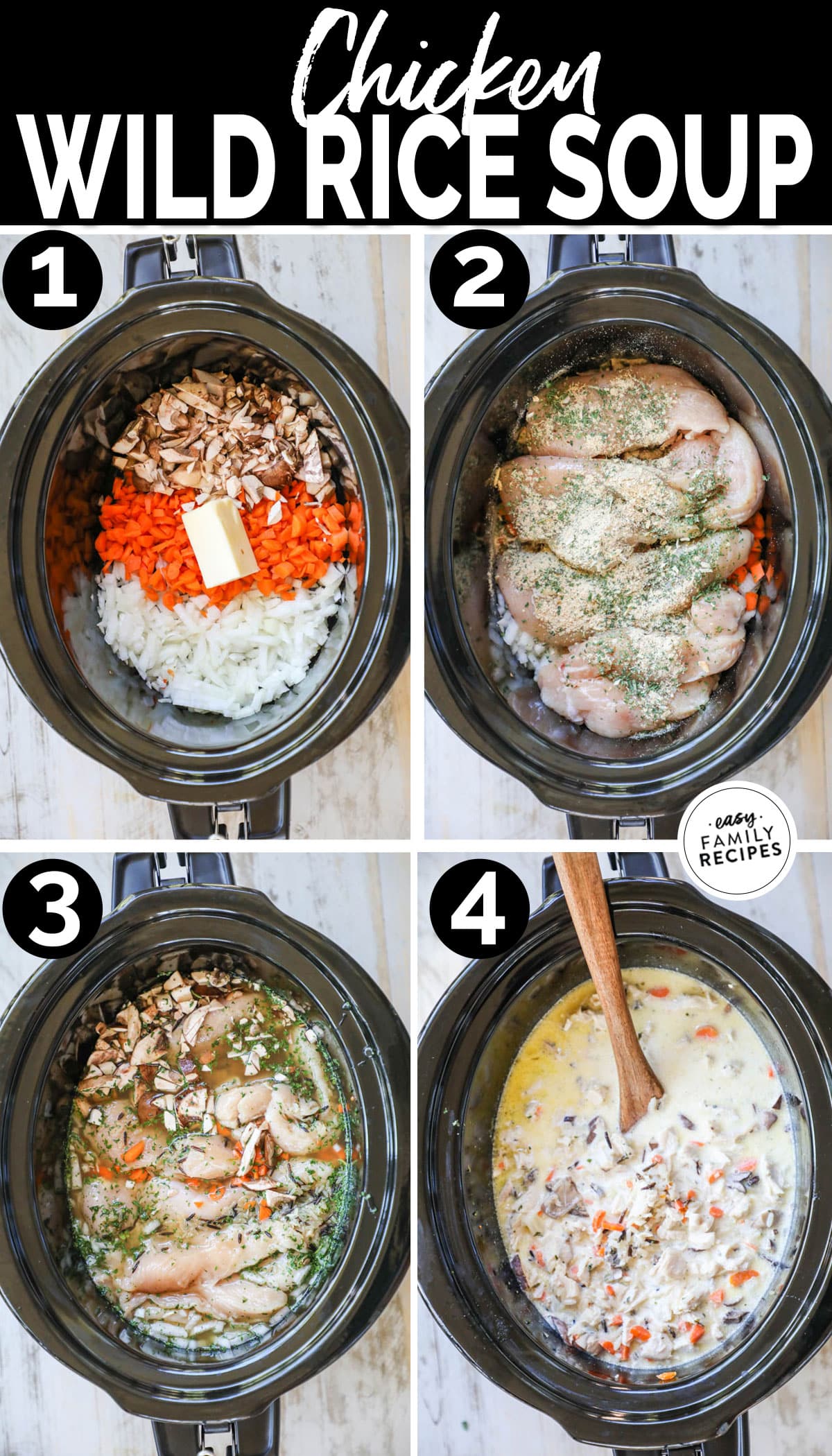 Chicken
WILD RICE SOUP

1

2

easy
FAMILY
RECIPES

3

4