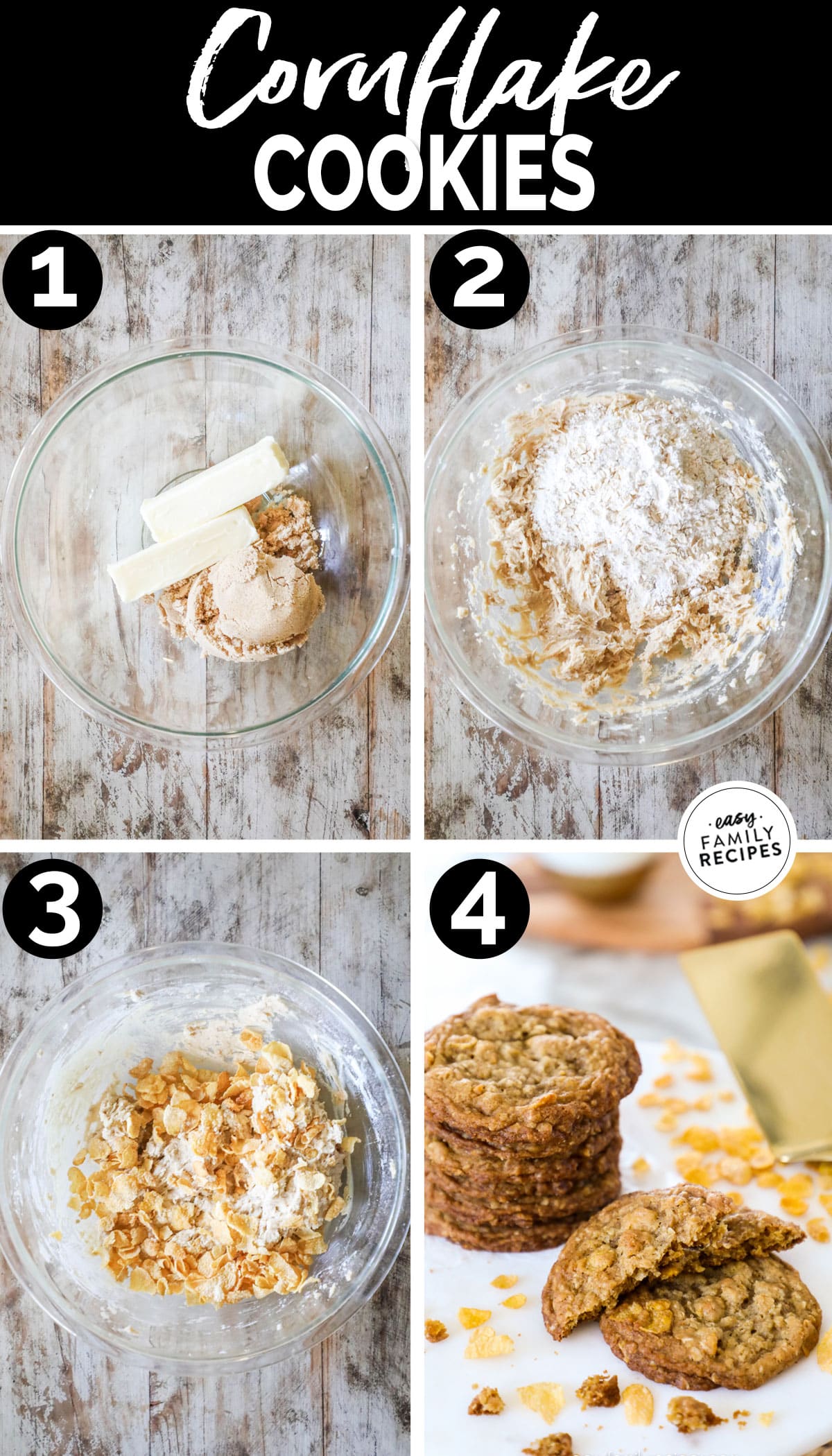 Cornflake
COOKIES

1

2

easy
FAMILY
RECIPES

3

4